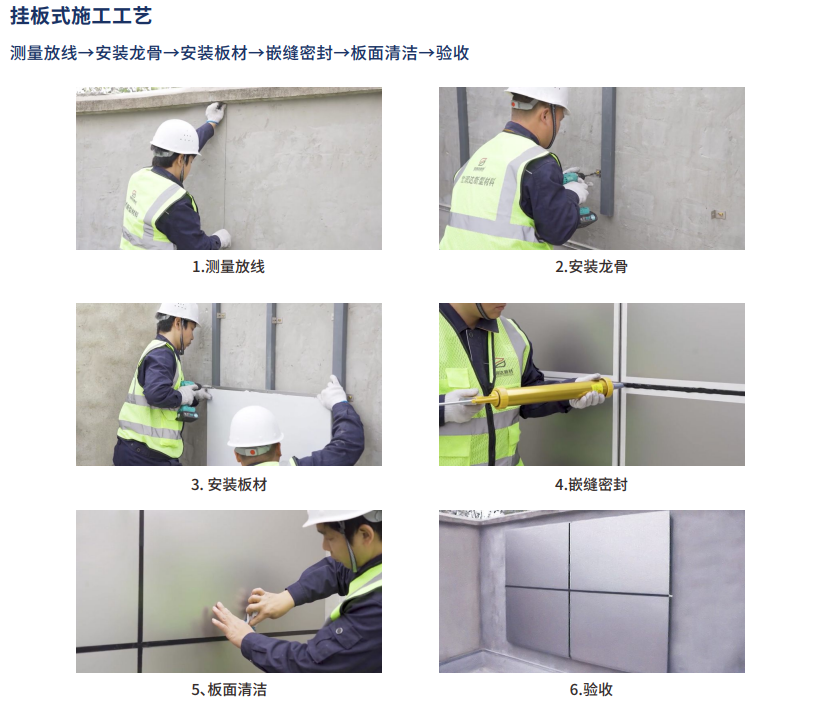 挂板式施工工艺

测量放线→安装龙骨→安装板材→嵌缝密封→板面清洁→验收

1.测量放线

2.安装龙骨

3. 安装板材

4.嵌缝密封

5. 板面清洁

6.验收